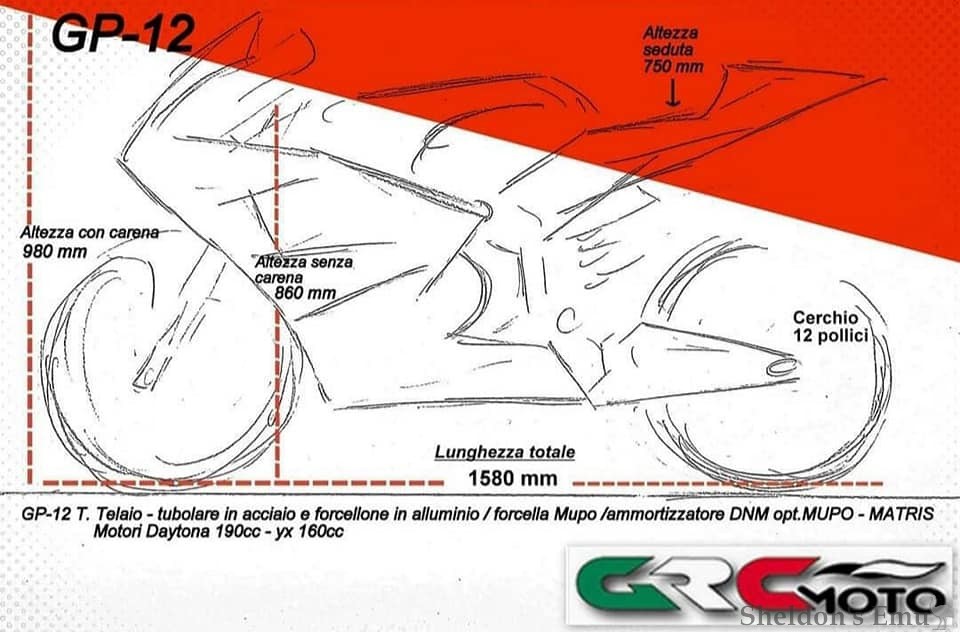 GP-12

Altezza seduta 750 mm

Altezza con carena 980 mm

Altezza senza carena 860 mm

Cerchio 12 pollici

Lunghezza totale

1580 mm

GP-12 T. Telaio - tubolare in acciaio e forcellone in alluminio / forcella Mupo /ammortizzatore DNM opt.MUPO - MATRIS Motori Daytona 190cc - yx 160cc

GRC MOTO

Sheldon's Emu